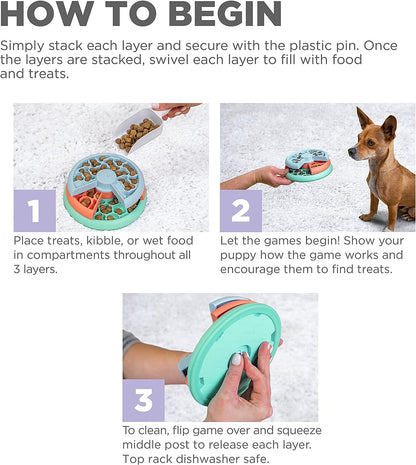 HOW TO BEGIN

Simply stack each layer and secure with the plastic pin. Once the layers are stacked, swivel each layer to fill with food and treats.

1

Place treats, kibble, or wet food in compartments throughout all 3 layers.

2

Let the games begin! Show your puppy how the game works and encourage them to find treats.

3

To clean, flip game over and squeeze middle post to release each layer. Top rack dishwasher safe.