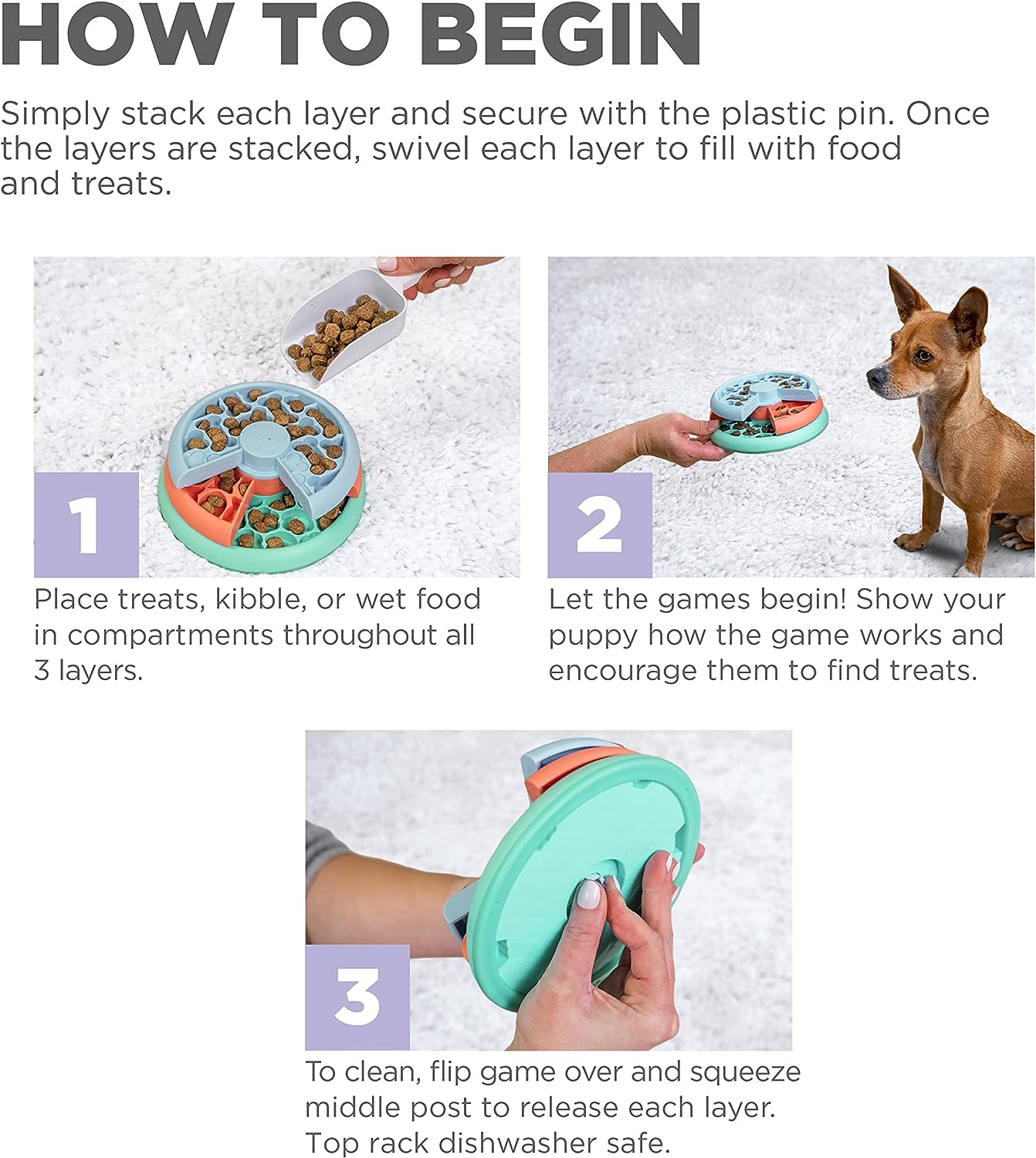 HOW TO BEGIN

Simply stack each layer and secure with the plastic pin. Once the layers are stacked, swivel each layer to fill with food and treats.

1

Place treats, kibble, or wet food in compartments throughout all 3 layers.

2

Let the games begin! Show your puppy how the game works and encourage them to find treats.

3

To clean, flip game over and squeeze middle post to release each layer. Top rack dishwasher safe.